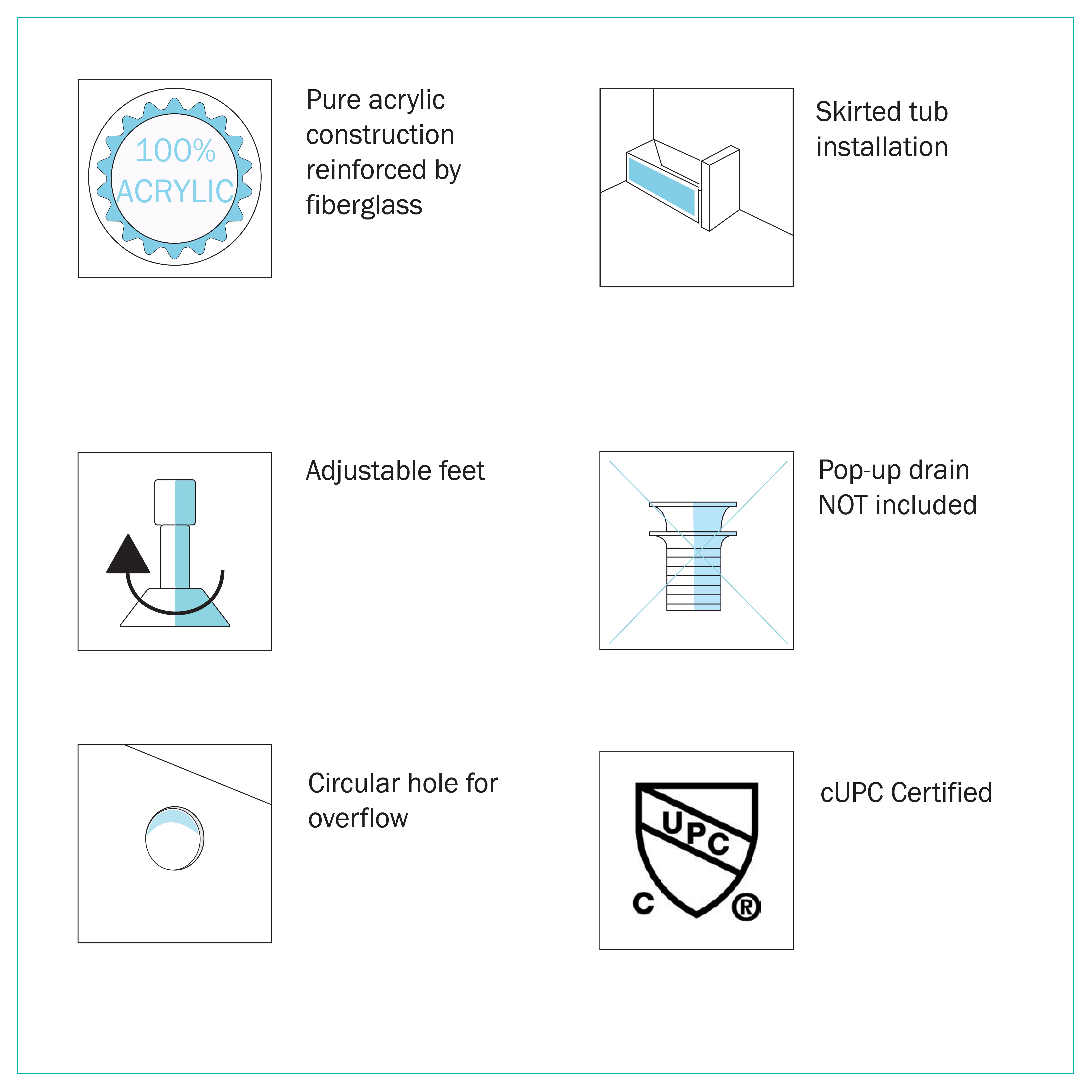 100%
ACRYLIC

Pure acrylic construction reinforced by fiberglass

Skirted tub installation

Adjustable feet

Pop-up drain NOT included

Circular hole for overflow

UPC
C ®

cUPC Certified